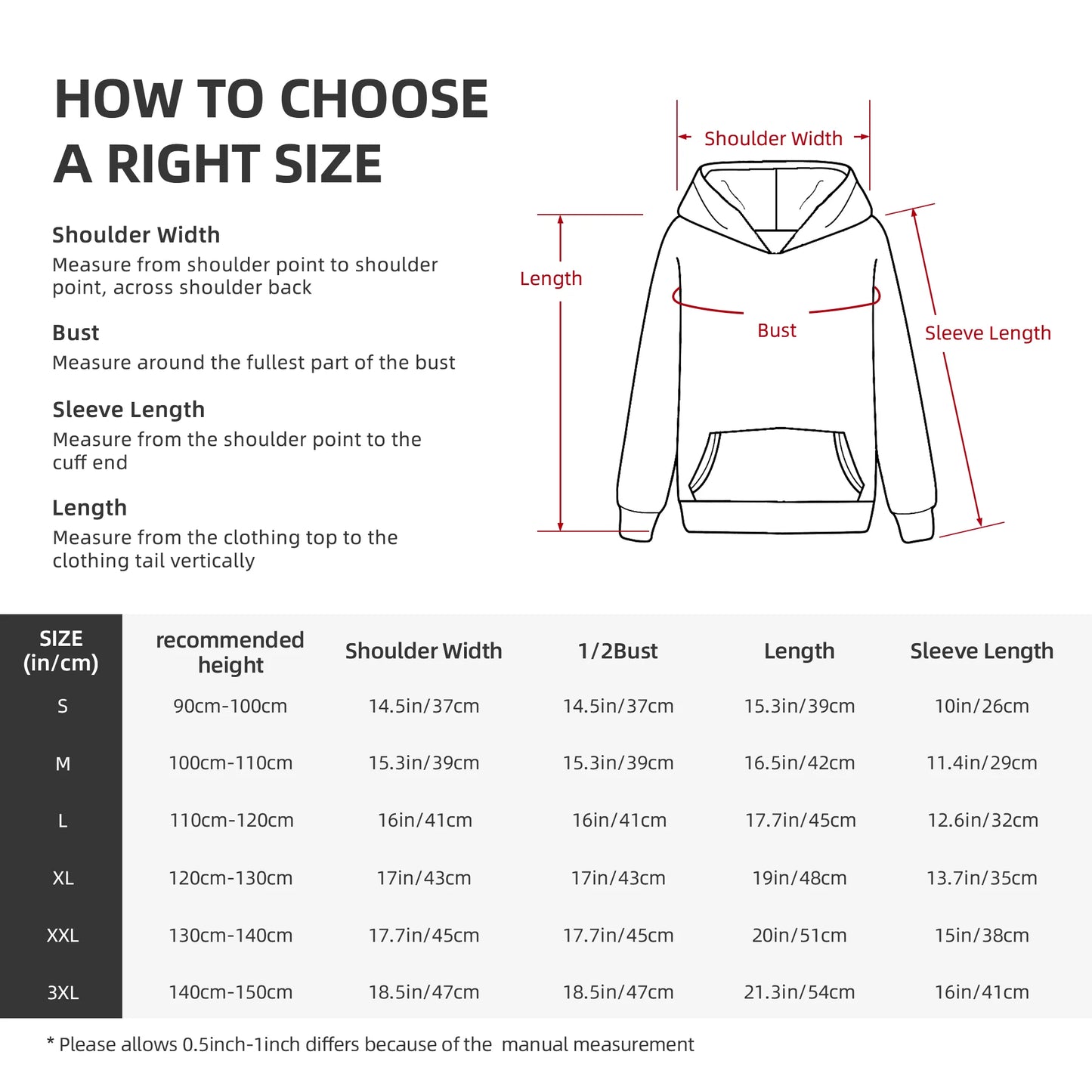 HOW TO CHOOSE A RIGHT SIZE

Shoulder Width
Measure from shoulder point to shoulder point, across shoulder back

Bust
Measure around the fullest part of the bust

Sleeve Length
Measure from the shoulder point to the cuff end

Length
Measure from the clothing top to the clothing tail vertically

Shoulder Width
Length
Bust
Sleeve Length

| SIZE (in/cm) | recommended height | Shoulder Width | 1/2Bust | Length | Sleeve Length |
|---|---|---|---|---|---|
| S | 90cm-100cm | 14.5in/37cm | 14.5in/37cm | 15.3in/39cm | 10in/26cm |
| M | 100cm-110cm | 15.3in/39cm | 15.3in/39cm | 16.5in/42cm | 11.4in/29cm |
| L | 110cm-120cm | 16in/41cm | 16in/41cm | 17.7in/45cm | 12.6in/32cm |
| XL | 120cm-130cm | 17in/43cm | 17in/43cm | 19in/48cm | 13.7in/35cm |
| XXL | 130cm-140cm | 17.7in/45cm | 17.7in/45cm | 20in/51cm | 15in/38cm |
| 3XL | 140cm-150cm | 18.5in/47cm | 18.5in/47cm | 21.3in/54cm | 16in/41cm |

* Please allows 0.5inch-1inch differs because of the manual measurement