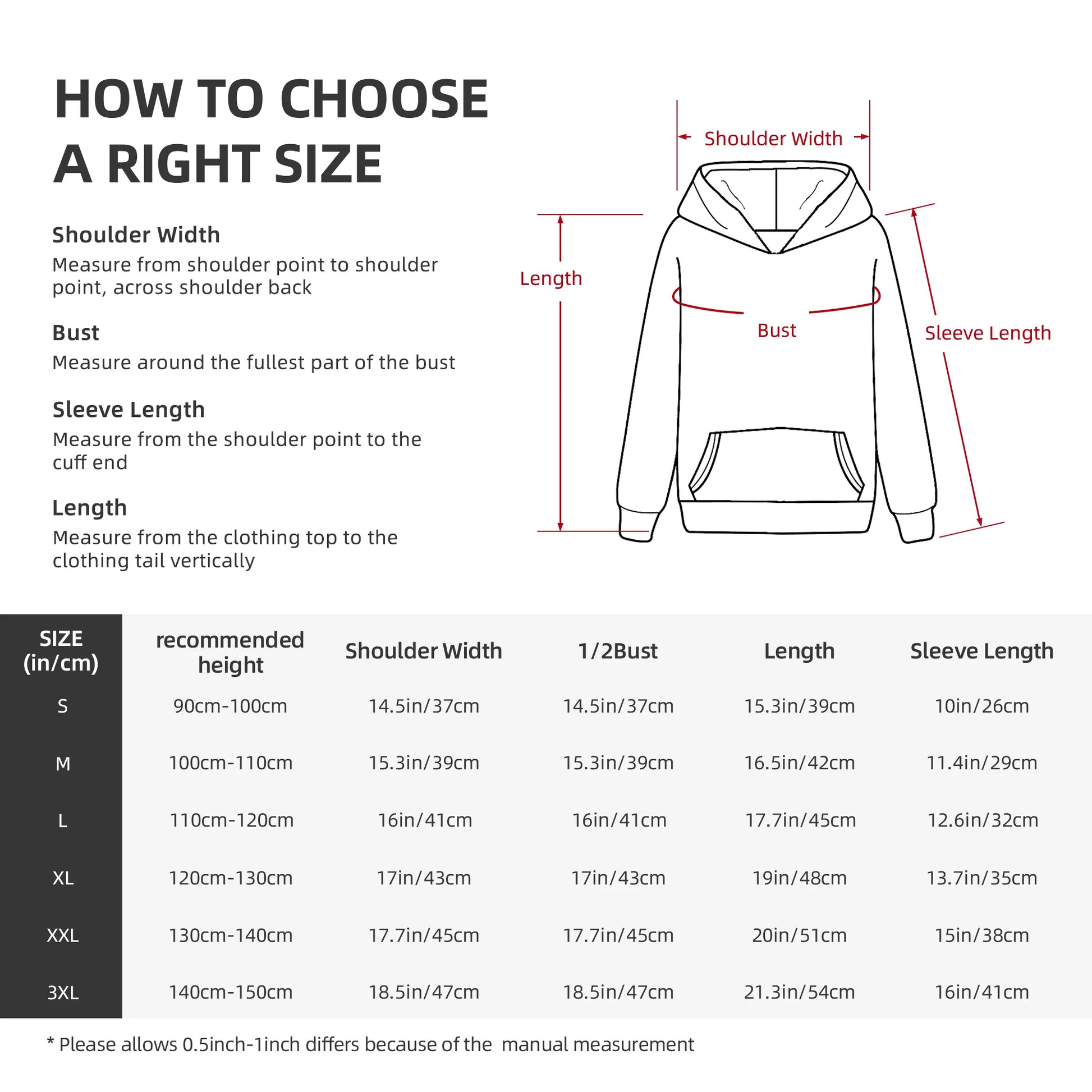 HOW TO CHOOSE A RIGHT SIZE

Shoulder Width
Measure from shoulder point to shoulder point, across shoulder back

Bust
Measure around the fullest part of the bust

Sleeve Length
Measure from the shoulder point to the cuff end

Length
Measure from the clothing top to the clothing tail vertically

Shoulder Width

Length

Bust

Sleeve Length

| SIZE (in/cm) | recommended height | Shoulder Width | 1/2Bust | Length | Sleeve Length |
|---|---|---|---|---|---|
| S | 90cm-100cm | 14.5in/37cm | 14.5in/37cm | 15.3in/39cm | 10in/26cm |
| M | 100cm-110cm | 15.3in/39cm | 15.3in/39cm | 16.5in/42cm | 11.4in/29cm |
| L | 110cm-120cm | 16in/41cm | 16in/41cm | 17.7in/45cm | 12.6in/32cm |
| XL | 120cm-130cm | 17in/43cm | 17in/43cm | 19in/48cm | 13.7in/35cm |
| XXL | 130cm-140cm | 17.7in/45cm | 17.7in/45cm | 20in/51cm | 15in/38cm |
| 3XL | 140cm-150cm | 18.5in/47cm | 18.5in/47cm | 21.3in/54cm | 16in/41cm |

* Please allows 0.5inch-1inch differs because of the manual measurement